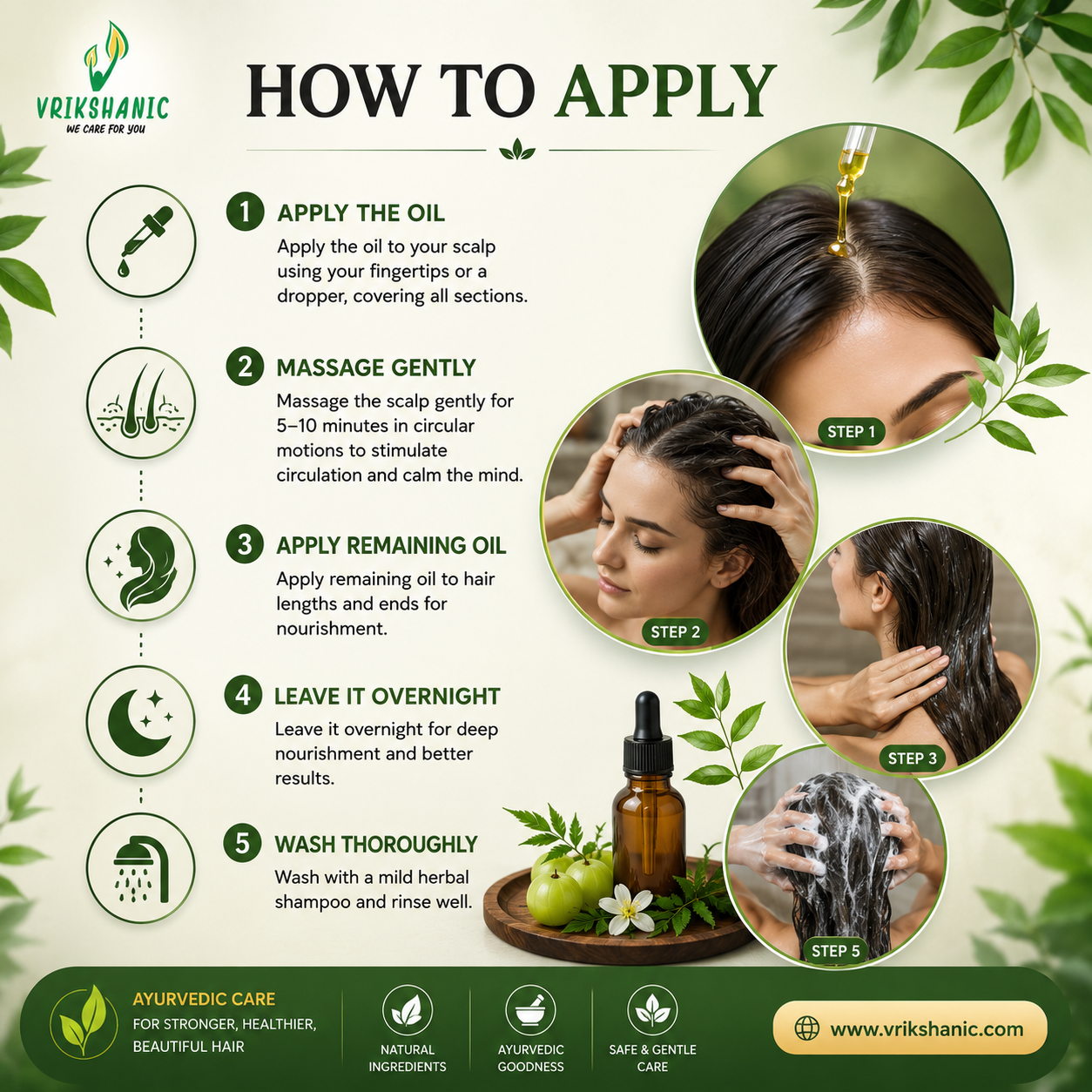 VRIKSHANIC
WE CARE FOR YOU

HOW TO APPLY

1 APPLY THE OIL
Apply the oil to your scalp using your fingertips or a dropper, covering all sections.

2 MASSAGE GENTLY
Massage the scalp gently for 5–10 minutes in circular motions to stimulate circulation and calm the mind.

3 APPLY REMAINING OIL
Apply remaining oil to hair lengths and ends for nourishment.

4 LEAVE IT OVERNIGHT
Leave it overnight for deep nourishment and better results.

5 WASH THOROUGHLY
Wash with a mild herbal shampoo and rinse well.

STEP 1
STEP 2
STEP 3
STEP 5

AYURVEDIC CARE
FOR STRONGER, HEALTHIER, BEAUTIFUL HAIR

NATURAL INGREDIENTS

AYURVEDIC GOODNESS

SAFE & GENTLE CARE

www.vrikshanic.com