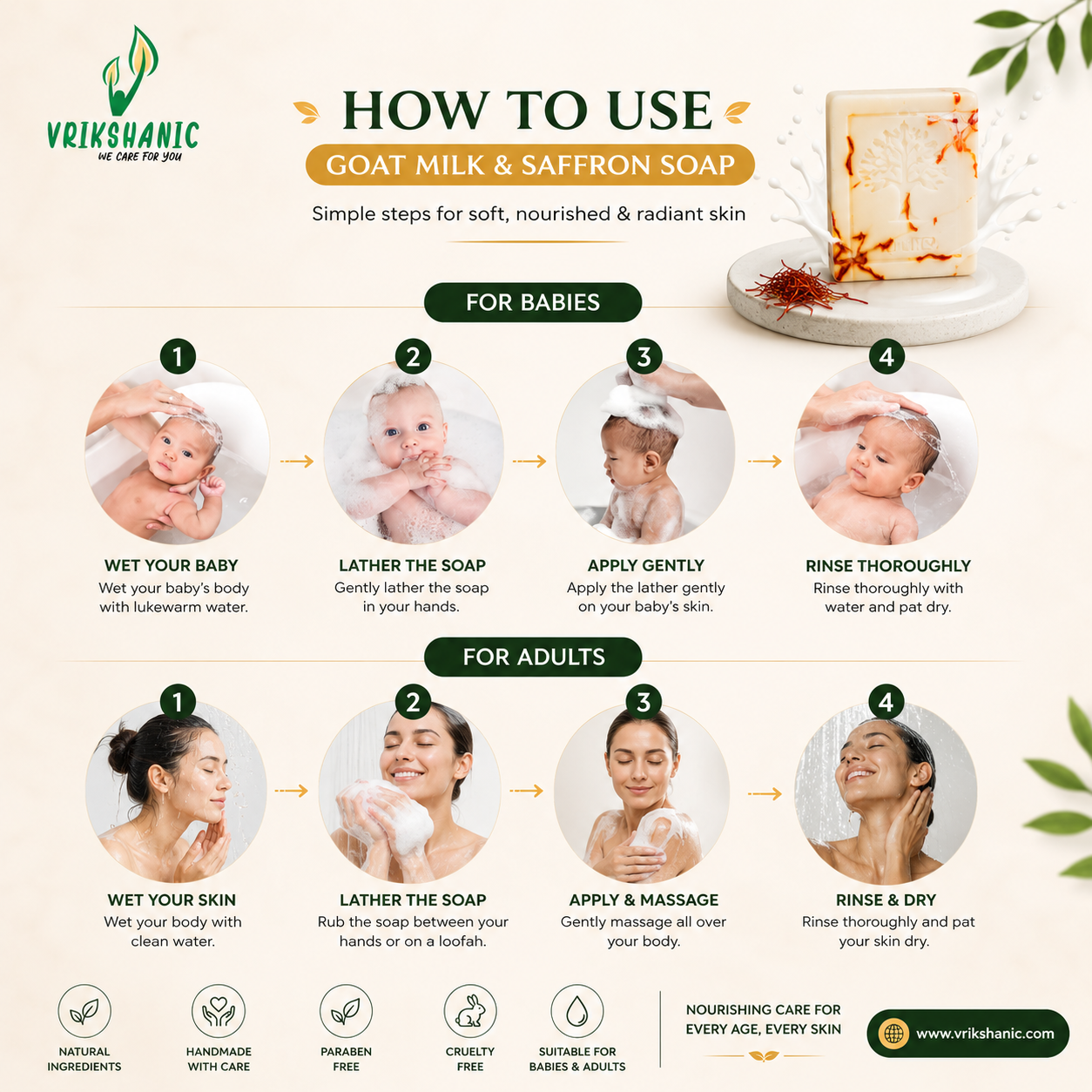 VRIKSHANIC
WE CARE FOR YOU

HOW TO USE
GOAT MILK & SAFFRON SOAP
Simple steps for soft, nourished & radiant skin

FOR BABIES

1
WET YOUR BABY
Wet your baby's body with lukewarm water.

2
LATHER THE SOAP
Gently lather the soap in your hands.

3
APPLY GENTLY
Apply the lather gently on your baby's skin.

4
RINSE THOROUGHLY
Rinse thoroughly with water and pat dry.

FOR ADULTS

1
WET YOUR SKIN
Wet your body with clean water.

2
LATHER THE SOAP
Rub the soap between your hands or on a loofah.

3
APPLY & MASSAGE
Gently massage all over your body.

4
RINSE & DRY
Rinse thoroughly and pat your skin dry.

NATURAL INGREDIENTS
HANDMADE WITH CARE
PARABEN FREE
CRUELTY FREE
SUITABLE FOR BABIES & ADULTS

NOURISHING CARE FOR EVERY AGE, EVERY SKIN

www.vrikshanic.com