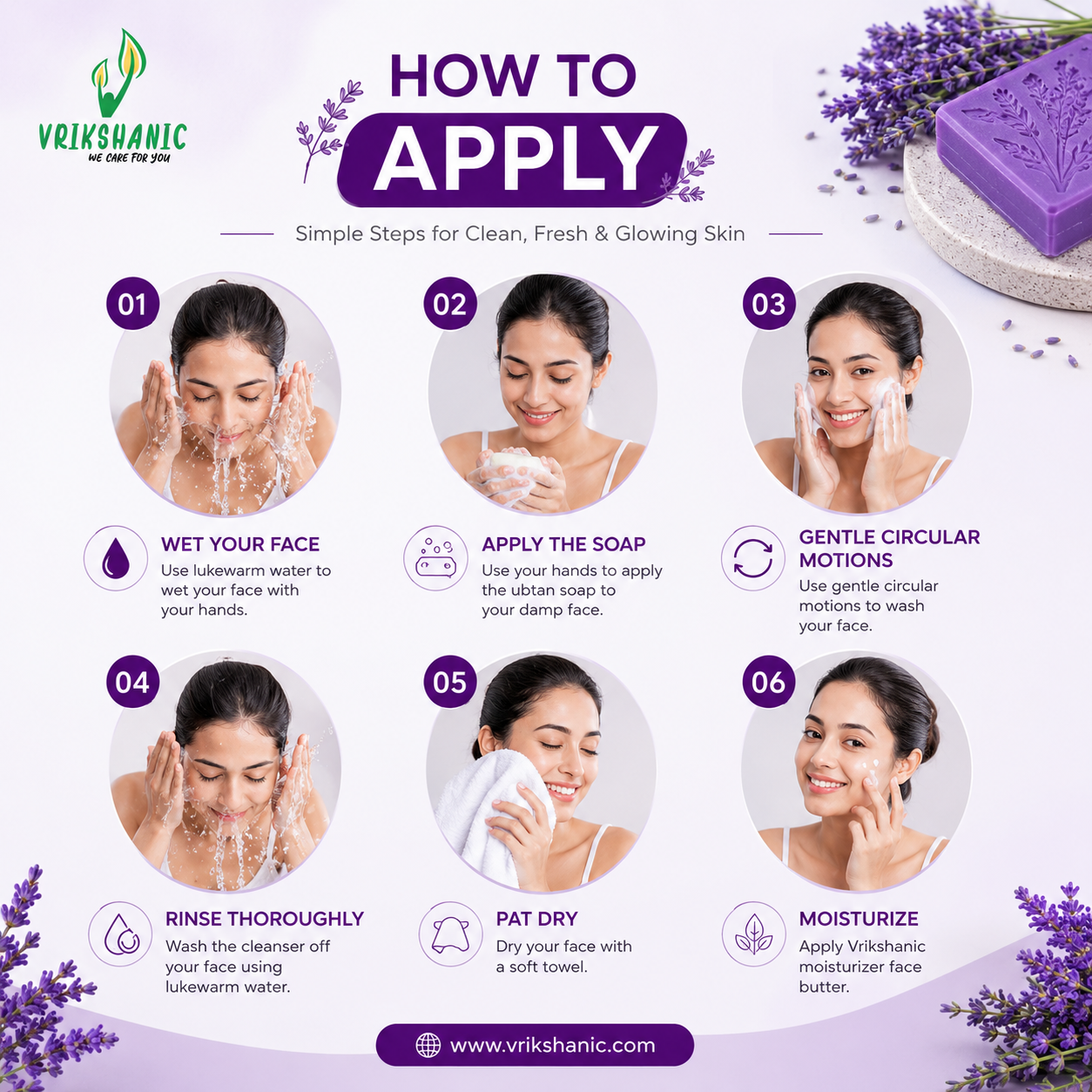 VRIKSHANIC
WE CARE FOR YOU

HOW TO
APPLY

Simple Steps for Clean, Fresh & Glowing Skin

01

WET YOUR FACE
Use lukewarm water to wet your face with your hands.

02

APPLY THE SOAP
Use your hands to apply the ubtan soap to your damp face.

03

GENTLE CIRCULAR MOTIONS
Use gentle circular motions to wash your face.

04

RINSE THOROUGHLY
Wash the cleanser off your face using lukewarm water.

05

PAT DRY
Dry your face with a soft towel.

06

MOISTURIZE
Apply Vrikshanic moisturizer face butter.

www.vrikshanic.com