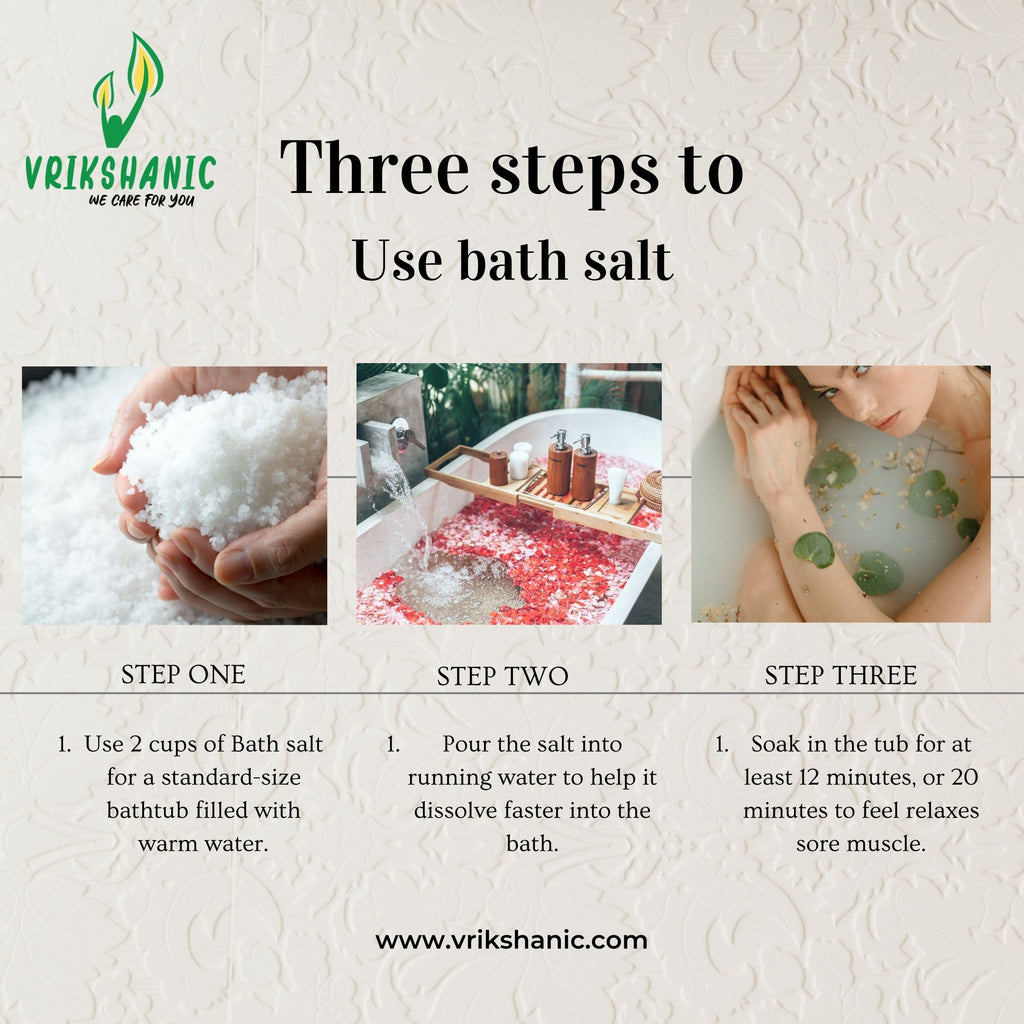 VRIKSHANIC
WE CARE FOR YOU

Three steps to
Use bath salt

STEP ONE

1. Use 2 cups of Bath salt for a standard-size bathtub filled with warm water.

STEP TWO

1. Pour the salt into running water to help it dissolve faster into the bath.

STEP THREE

1. Soak in the tub for at least 12 minutes, or 20 minutes to feel relaxes sore muscle.

www.vrikshanic.com