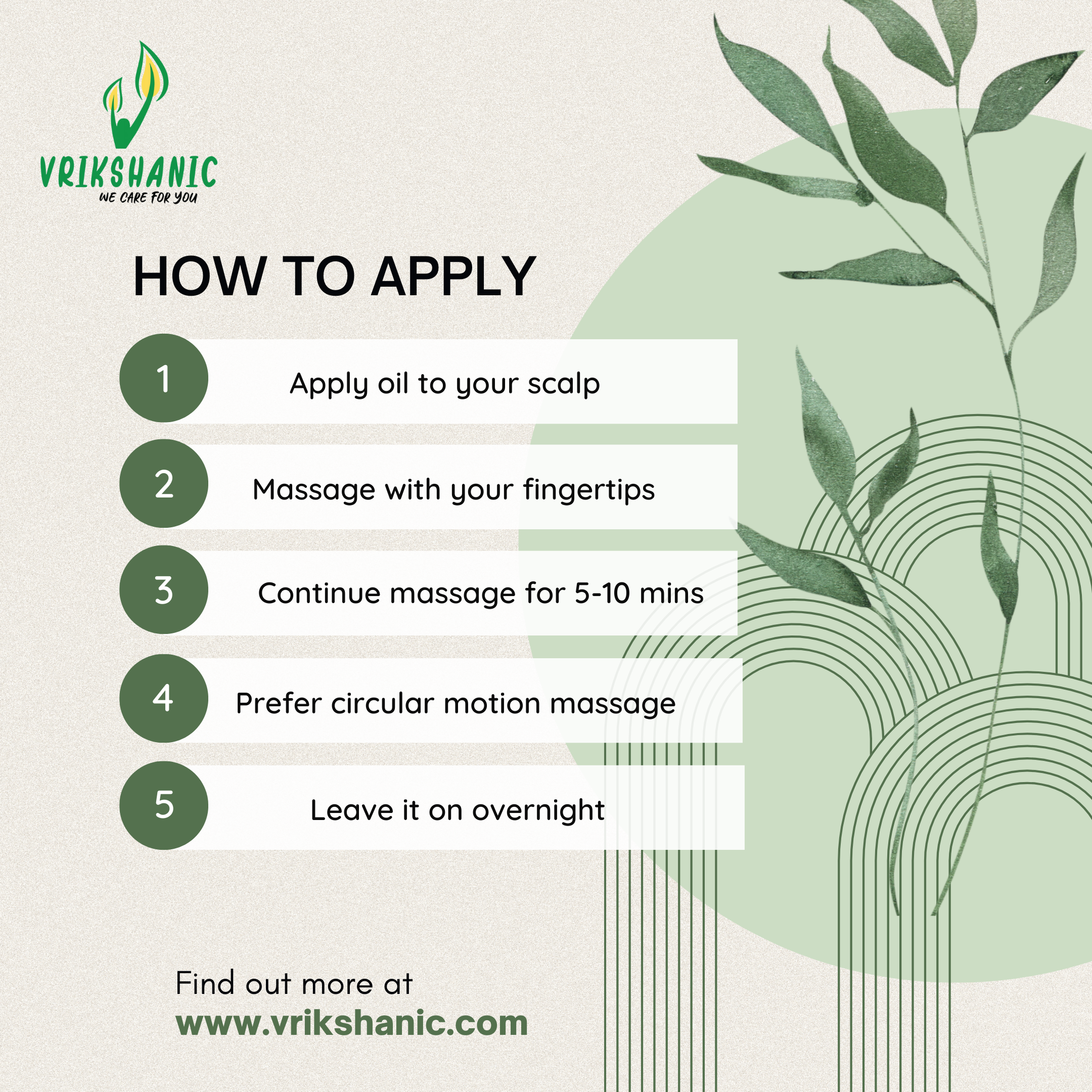 VRIKSHANIC
WE CARE FOR YOU

HOW TO APPLY

1 Apply oil to your scalp

2 Massage with your fingertips

3 Continue massage for 5-10 mins

4 Prefer circular motion massage

5 Leave it on overnight

Find out more at
www.vrikshanic.com